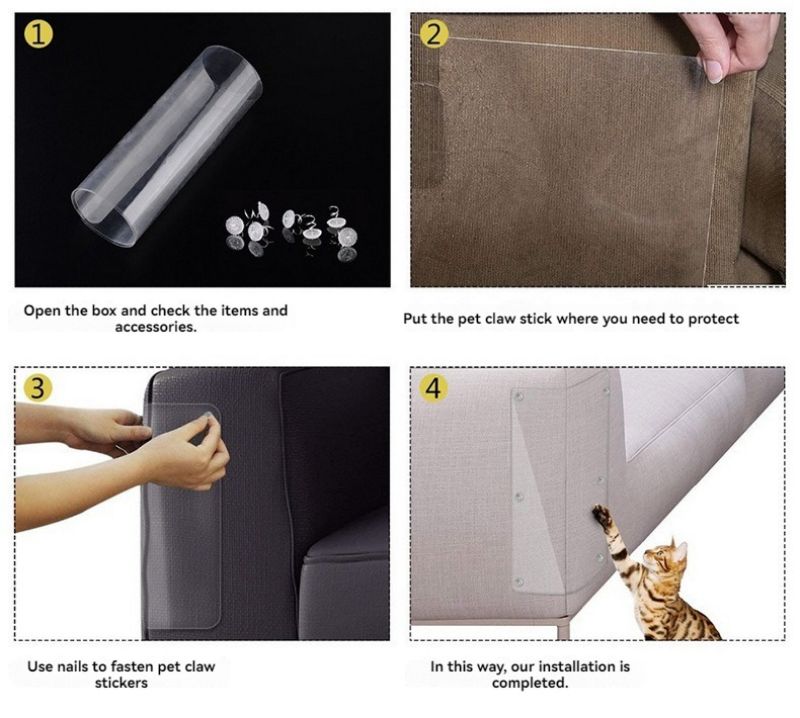 1

Open the box and check the items and accessories.

2

Put the pet claw stick where you need to protect

3

Use nails to fasten pet claw stickers

4

In this way, our installation is completed.